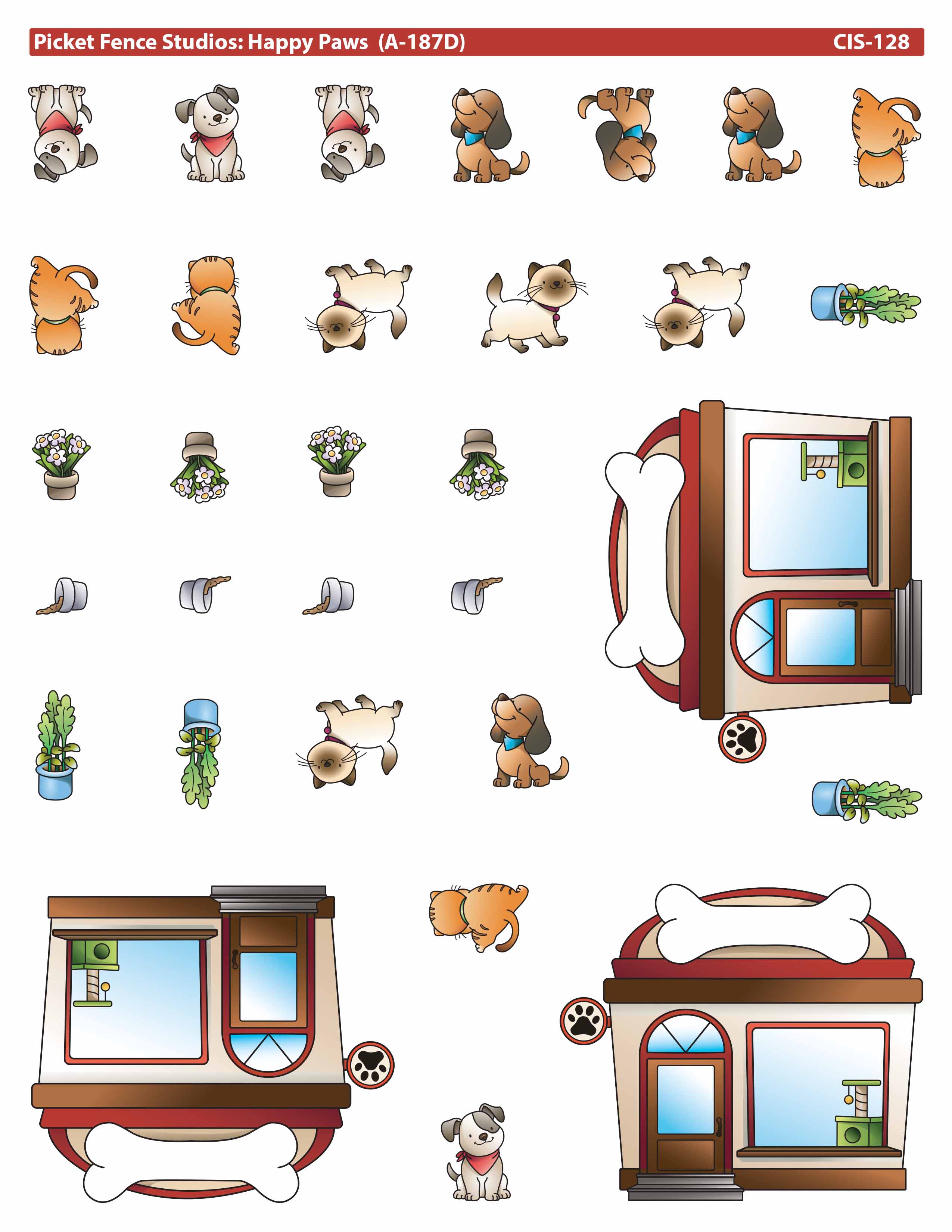 Picket Fence Studios: Happy Paws (A-187D) CIS-128